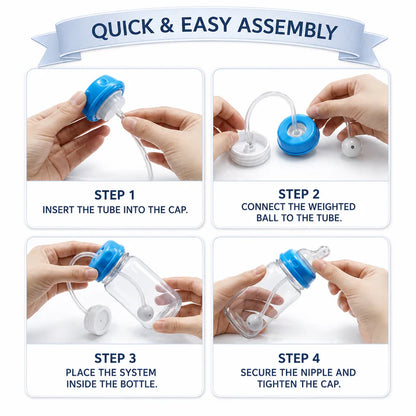 QUICK & EASY ASSEMBLY

STEP 1
INSERT THE TUBE INTO THE CAP.

STEP 2
CONNECT THE WEIGHTED BALL TO THE TUBE.

STEP 3
PLACE THE SYSTEM INSIDE THE BOTTLE.

STEP 4
SECURE THE NIPPLE AND TIGHTEN THE CAP.